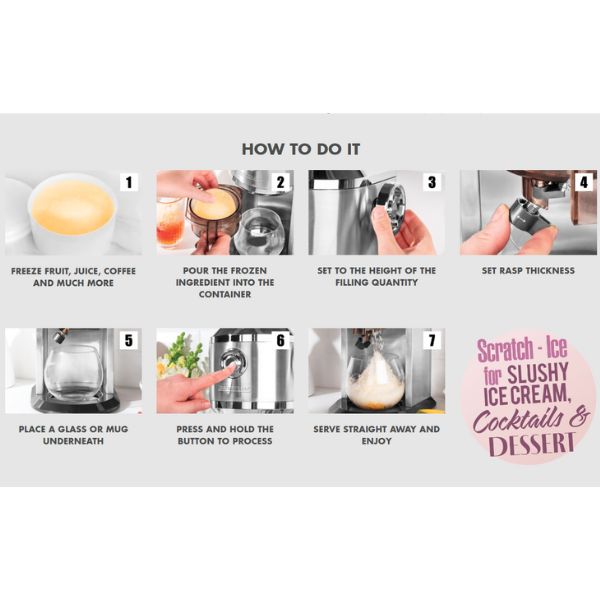 HOW TO DO IT

1
FREEZE FRUIT, JUICE, COFFEE AND MUCH MORE

2
POUR THE FROZEN INGREDIENT INTO THE CONTAINER

3
SET TO THE HEIGHT OF THE FILLING QUANTITY

4
SET RASP THICKNESS

5
PLACE A GLASS OR MUG UNDERNEATH

6
PRESS AND HOLD THE BUTTON TO PROCESS

7
SERVE STRAIGHT AWAY AND ENJOY

Scratch - Ice for SLUSHY ICE CREAM, Cocktails & DESSERT